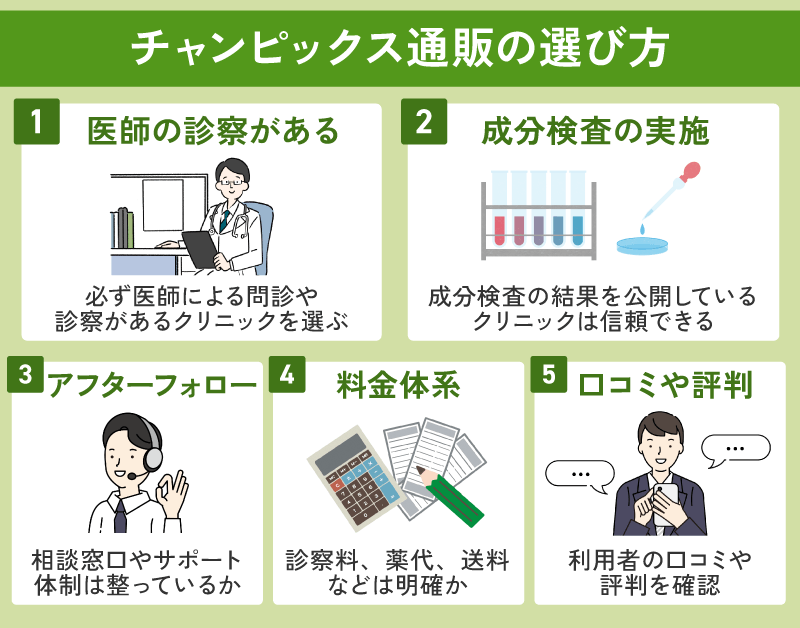 チャンピックス通販の選び方

1 医師の診察がある

必ず医師による問診や診察があるクリニックを選ぶ

2 成分検査の実施

成分検査の結果を公開しているクリニックは信頼できる

3 アフターフォロー

相談窓口やサポート体制は整っているか

4 料金体系

診察料、薬代、送料などは明確か

5 口コミや評判

...

...

利用者の口コミや評判を確認